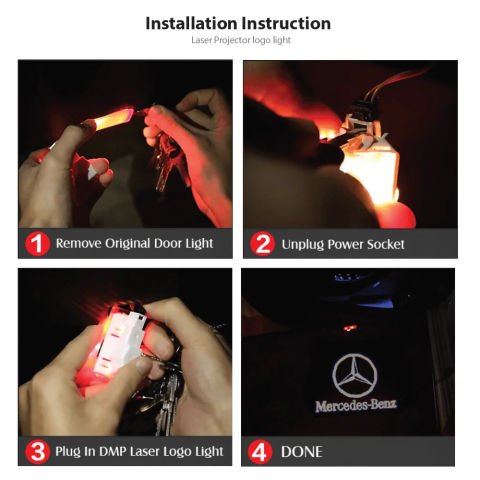 Installation Instruction
Laser Projector logo light

1 Remove Original Door Light

2 Unplug Power Socket

3 Plug In DMP Laser Logo Light

Mercedes-Benz

4 DONE