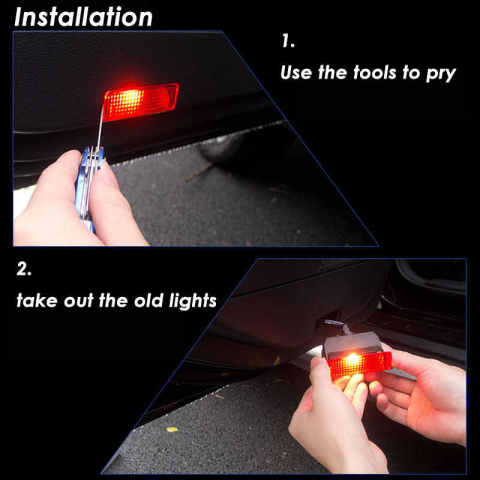 Installation

1.

Use the tools to pry

2.

take out the old lights